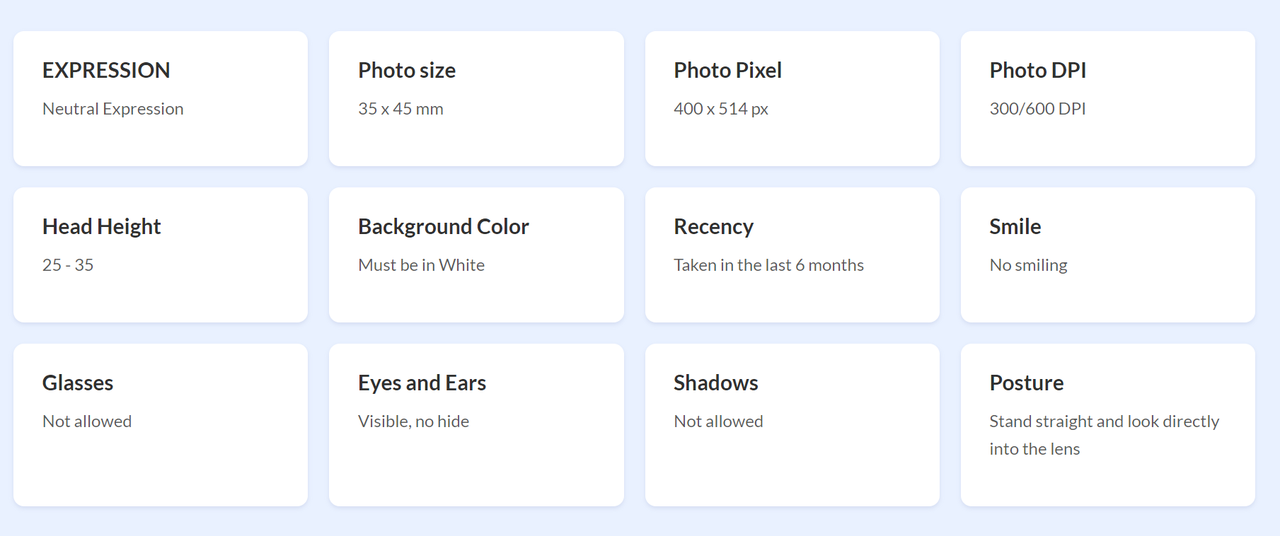 EXPRESSION
Neutral Expression

Photo size
35 x 45 mm

Photo Pixel
400 x 514 px

Photo DPI
300/600 DPI

Head Height
25 - 35

Background Color
Must be in White

Recency
Taken in the last 6 months

Smile
No smiling

Glasses
Not allowed

Eyes and Ears
Visible, no hide

Shadows
Not allowed

Posture
Stand straight and look directly into the lens